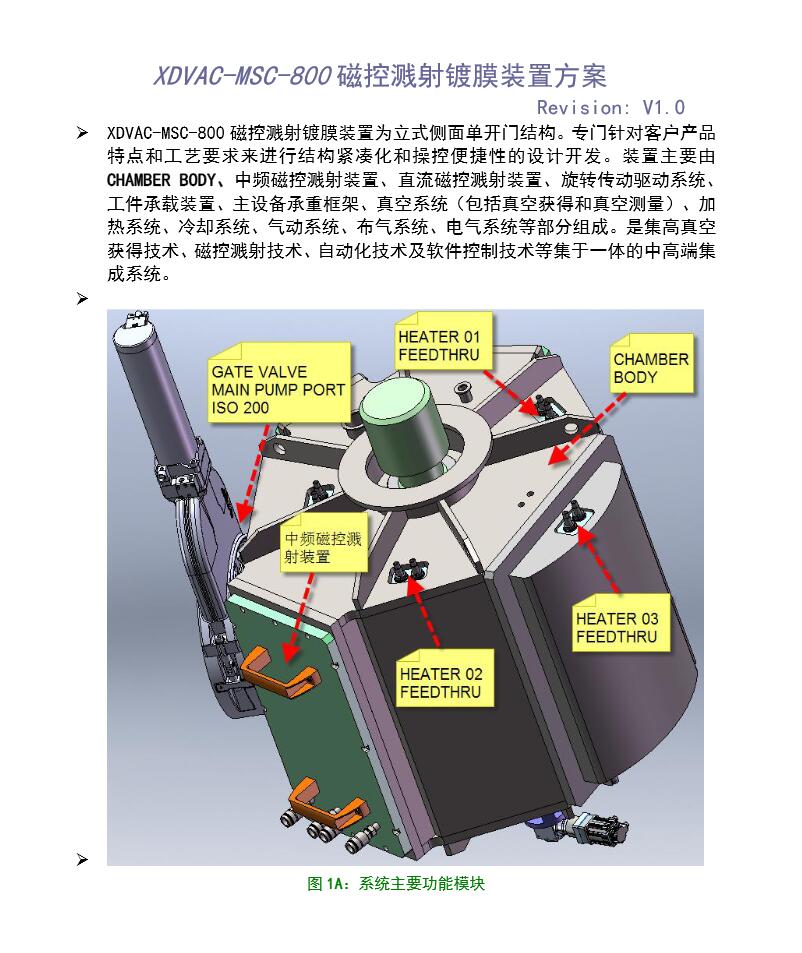 XDVAC-MSC-800 磁控溅射镀膜装置方案

Revision: V1.0

➢ XDVAC-MSC-800 磁控溅射镀膜装置为立式侧面单开门结构。专门针对客户产品特点和工艺要求来进行结构紧凑化和操控便捷性的设计开发。装置主要由 CHAMBER BODY、中频磁控溅射装置、直流磁控溅射装置、旋转传动驱动系统、工件承载装置、主设备承重框架、真空系统（包括真空获得和真空测量）、加热系统、冷却系统、气动系统、布气系统、电气系统等部分组成。是集高真空获得技术、磁控溅射技术、自动化技术及软件控制技术等集于一体的中高端集成系统。

➢

GATE VALVE
MAIN PUMP PORT
ISO 200

HEATER 01
FEEDTHRU

CHAMBER
BODY

中频磁控溅射装置

HEATER 03
FEEDTHRU

HEATER 02
FEEDTHRU

➢

图 1A：系统主要功能模块