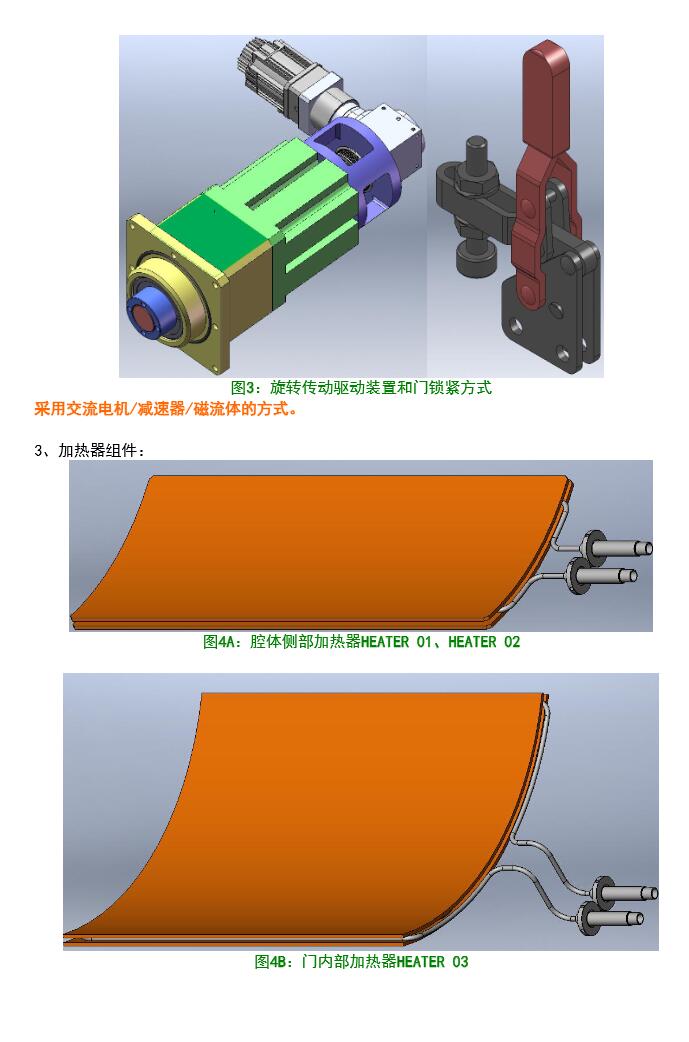 图3：旋转传动驱动装置和门锁紧方式
采用交流电机/减速器/磁流体的方式。

3、加热器组件：

图4A：腔体侧部加热器HEATER 01、HEATER 02

图4B：门内部加热器HEATER 03